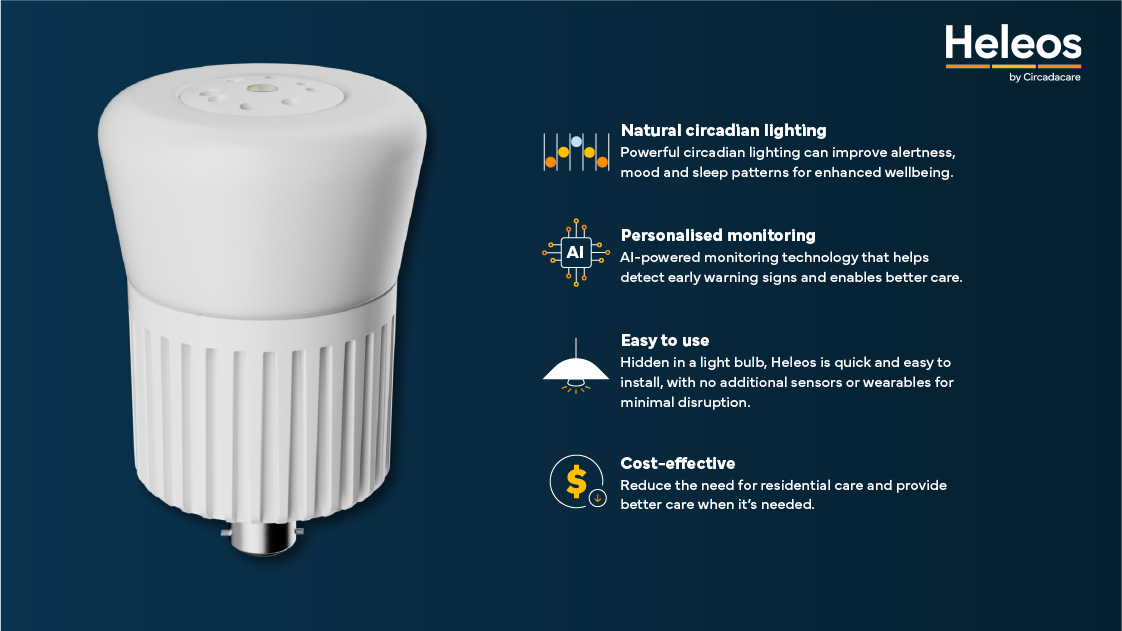 Heleos
by Circadacare

Natural circadian lighting
Powerful circadian lighting can improve alertness, mood and sleep patterns for enhanced wellbeing.

AI

Personalised monitoring
AI-powered monitoring technology that helps detect early warning signs and enables better care.

Easy to use
Hidden in a light bulb, Heleos is quick and easy to install, with no additional sensors or wearables for minimal disruption.

$

Cost-effective
Reduce the need for residential care and provide better care when it's needed.